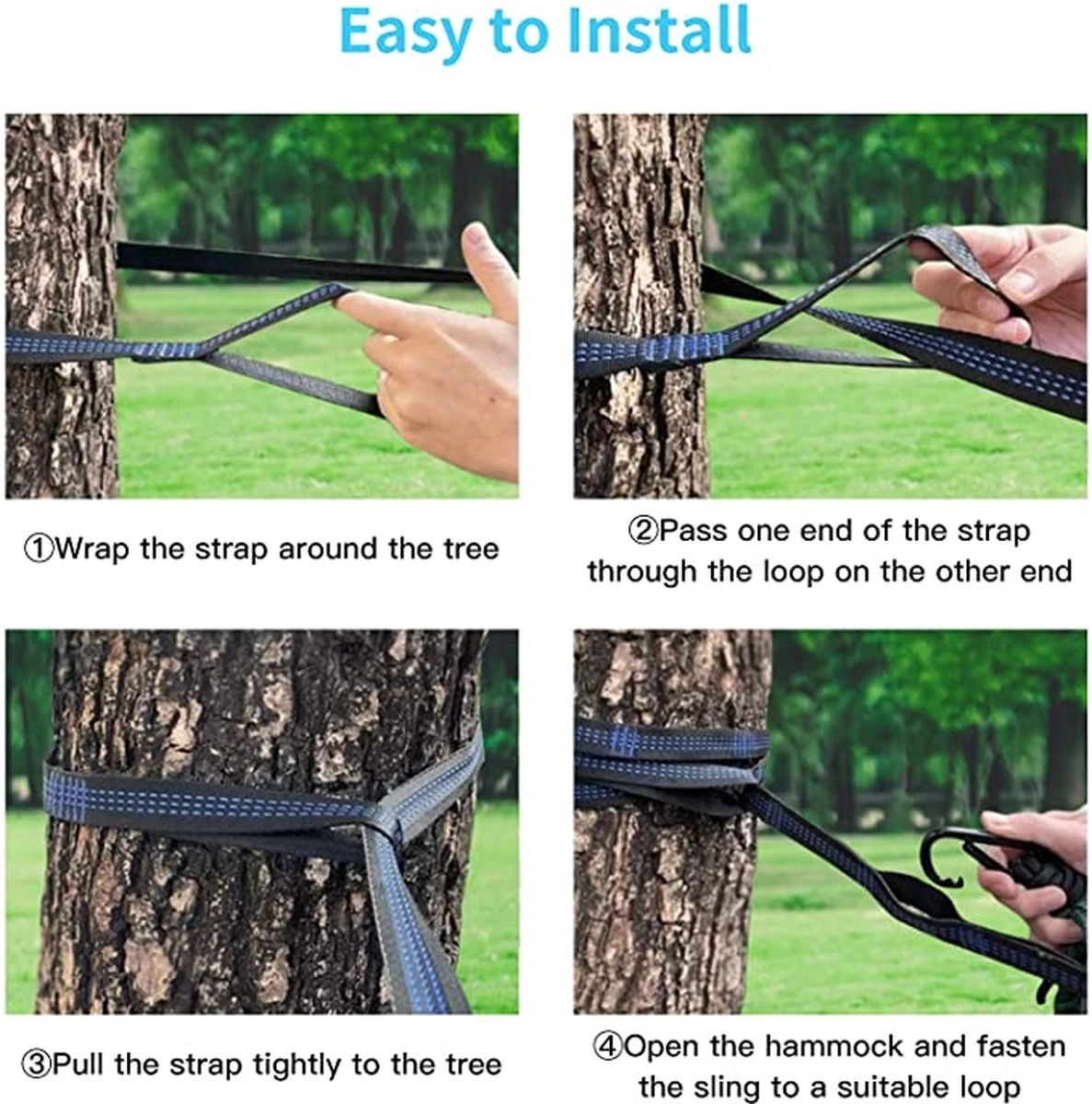 Easy to Install

①Wrap the strap around the tree

②Pass one end of the strap through the loop on the other end

③Pull the strap tightly to the tree

④Open the hammock and fasten the sling to a suitable loop