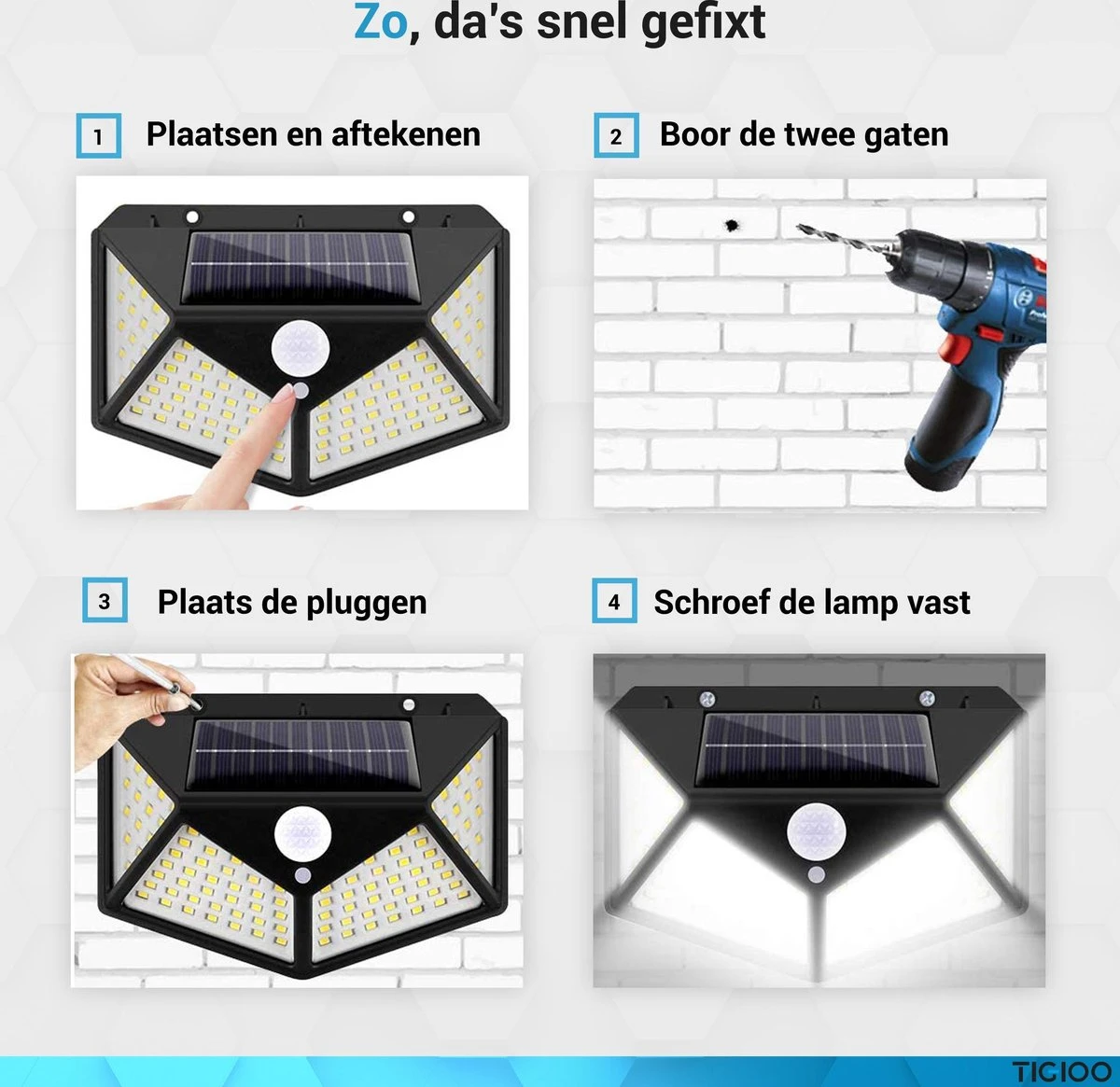 Zo, da's snel gefixt

1 Plaatsen en aftekenen

2 Boor de twee gaten

3 Plaats de pluggen

4 Schroef de lamp vast

TICIOO