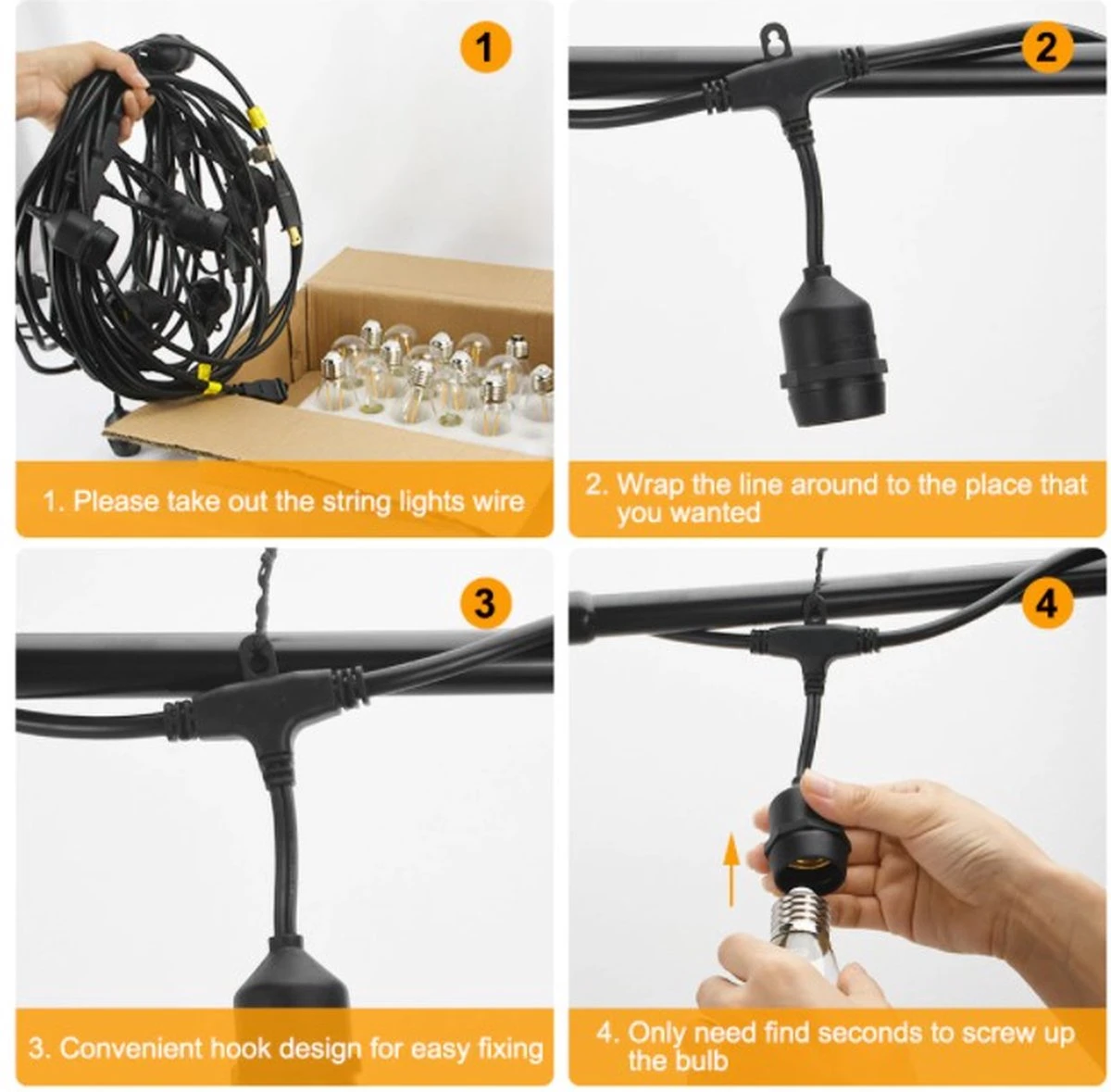 1

1. Please take out the string lights wire

2

2. Wrap the line around to the place that you wanted

3

3. Convenient hook design for easy fixing

4

4. Only need find seconds to screw up the bulb